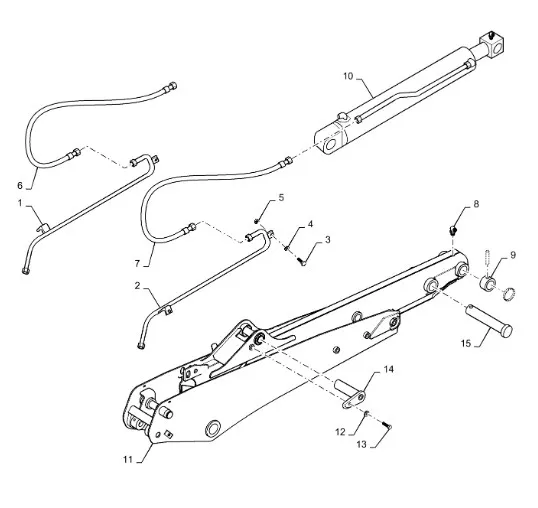 10
6
1
5
8
4
3
9
7
2
15
14
12
13
11