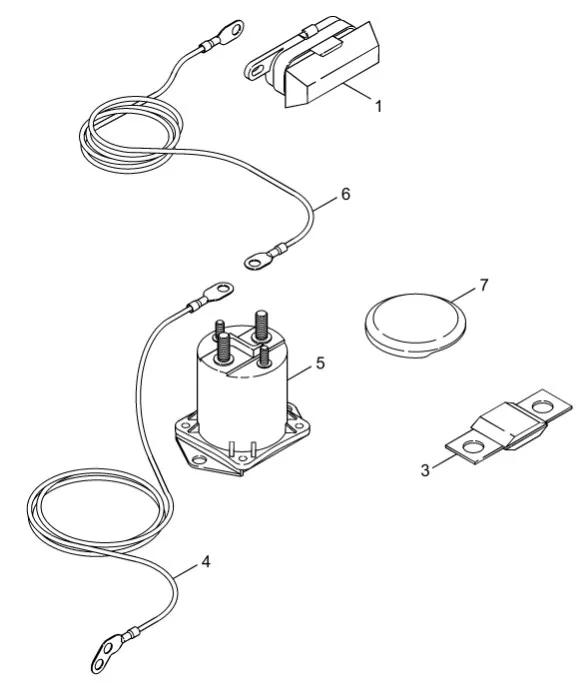 1
6
7
5
3
4