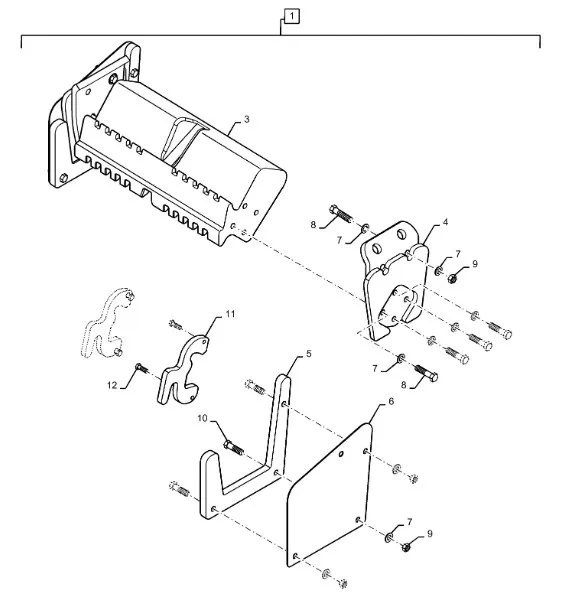 1
3
8
7
4
7
9
11
12
5
7
8
10
6
7
9